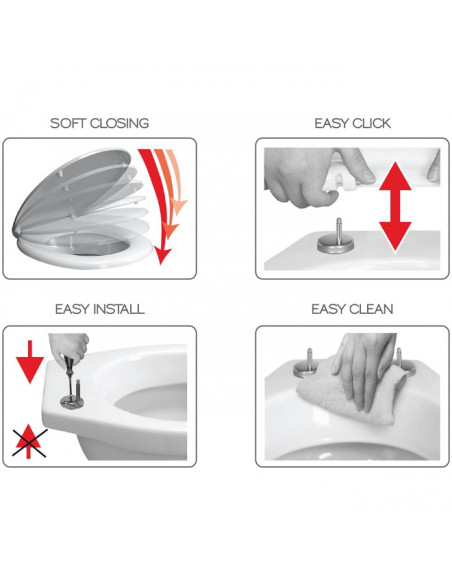 SOFT CLOSING

EASY CLICK

EASY INSTALL

EASY CLEAN